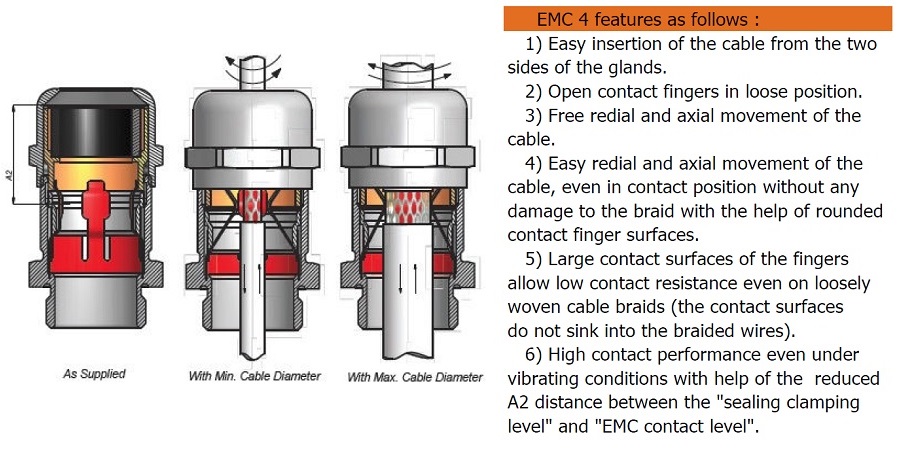 A2

As Supplied

With Min. Cable Diameter

With Max. Cable Diameter

EMC 4 features as follows :

1) Easy insertion of the cable from the two sides of the glands.

2) Open contact fingers in loose position.

3) Free redial and axial movement of the cable.

4) Easy redial and axial movement of the cable, even in contact position without any damage to the braid with the help of rounded contact finger surfaces.

5) Large contact surfaces of the fingers allow low contact resistance even on loosely woven cable braids (the contact surfaces do not sink into the braided wires).

6) High contact performance even under vibrating conditions with help of the reduced A2 distance between the "sealing clamping level" and "EMC contact level".